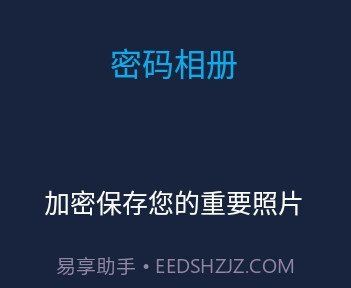 密码相册

加密保存您的重要照片

易享助手 • EEDSHZJZ.COM